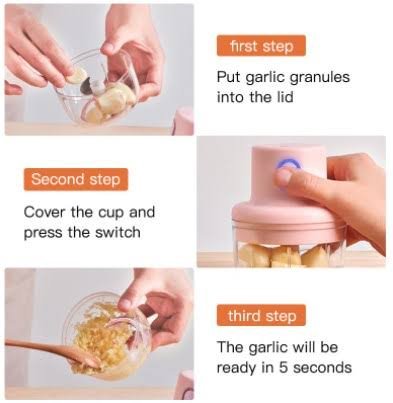 first step

Put garlic granules into the lid

Second step

Cover the cup and press the switch

third step

The garlic will be ready in 5 seconds